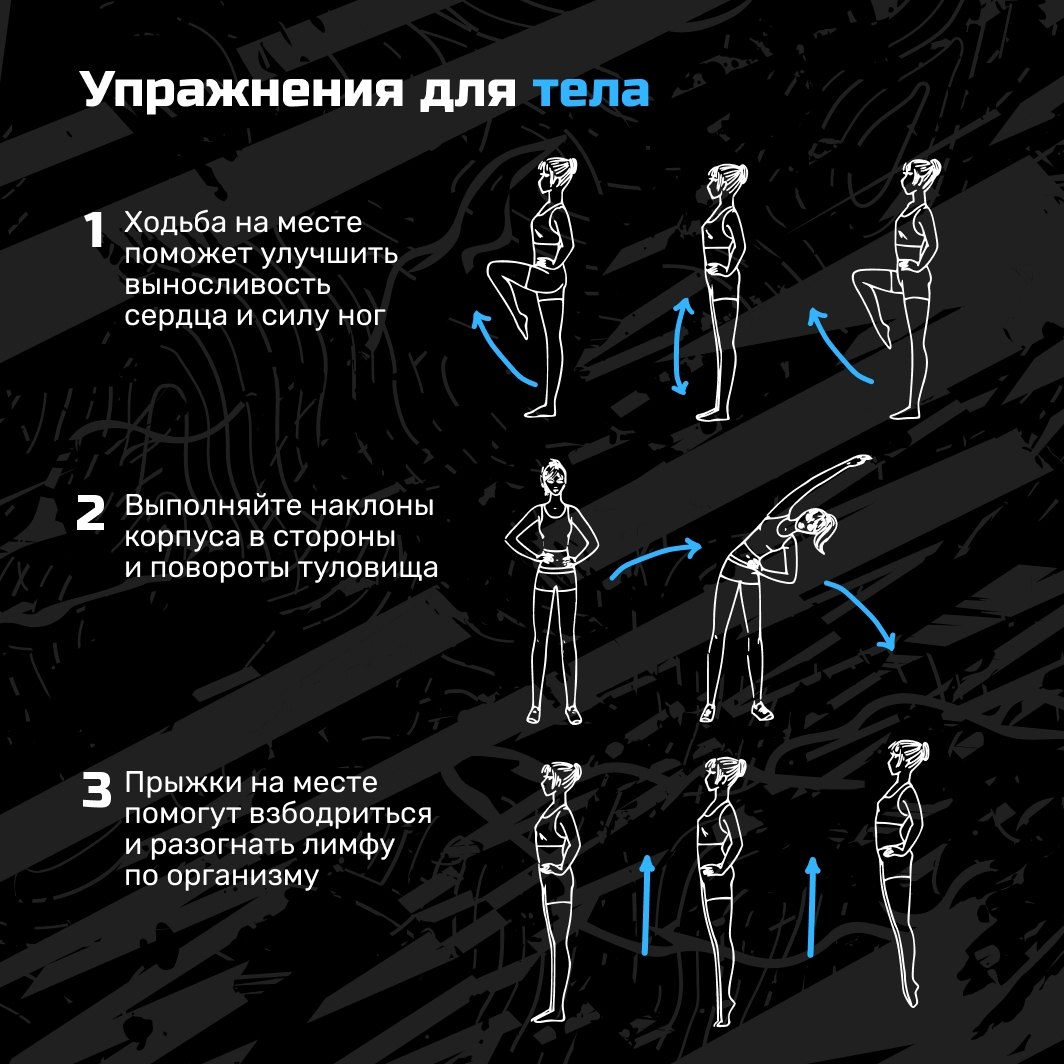 Упражнения для тела

1 Ходьба на месте поможет улучшить выносливость сердца и силу ног

2 Выполняйте наклоны корпуса в стороны и повороты туловища

3 Прыжки на месте помогут взбодриться и разогнать лимфу по организму